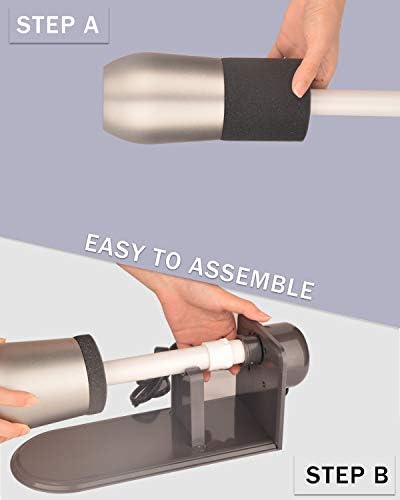 STEP A

EASY TO ASSEMBLE

STEP B