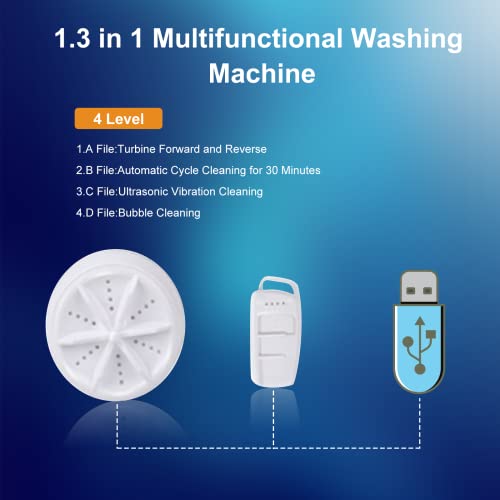 1.3 in 1 Multifunctional Washing Machine

4 Level

1.A File:Turbine Forward and Reverse

2.B File:Automatic Cycle Cleaning for 30 Minutes

3.C File:Ultrasonic Vibration Cleaning

4.D File:Bubble Cleaning