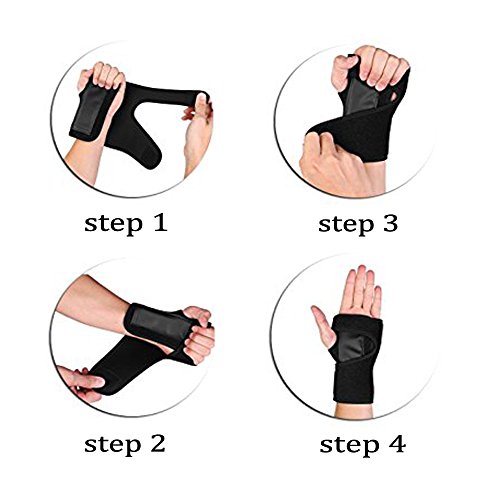 step 1

step 3

step 2

step 4