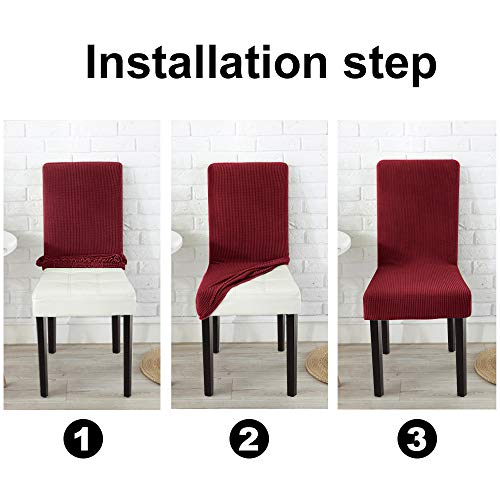 Installation step

1

2

3