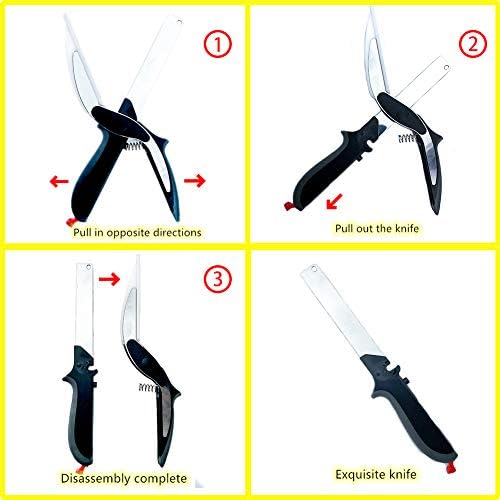 ①

Pull in opposite directions

②

Pull out the knife

③

Disassembly complete

Exquisite knife