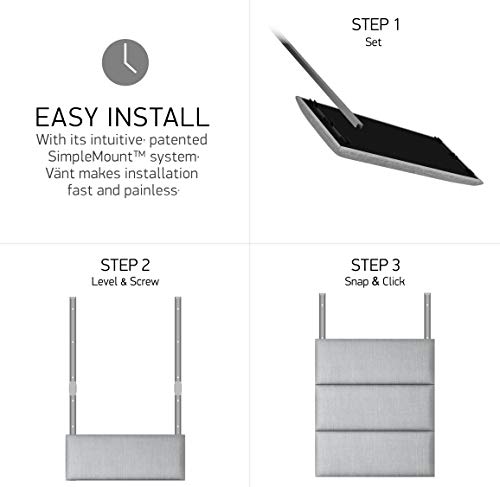 EASY INSTALL
With its intuitive· patented SimpleMount™ system· Vänt makes installation fast and painless·

STEP 1
Set

STEP 2
Level & Screw

STEP 3
Snap & Click