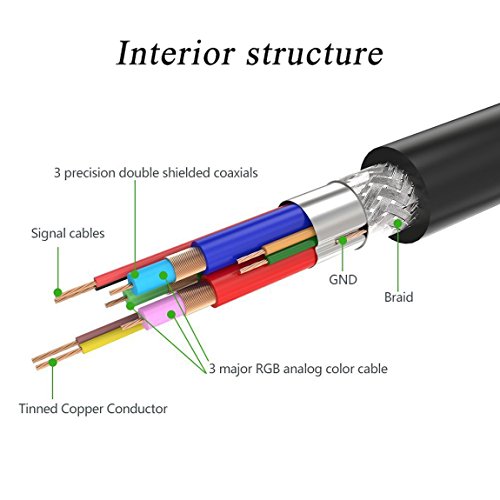 Interior structure

3 precision double shielded coaxials

Signal cables

GND

Braid

3 major RGB analog color cable

Tinned Copper Conductor