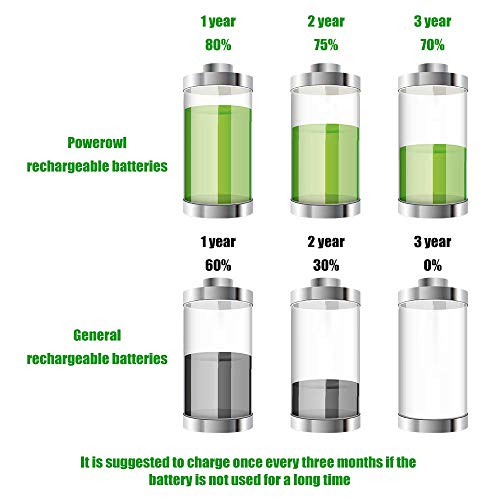 1 year
80%

2 year
75%

3 year
70%

Powerowl
rechargeable batteries

1 year
60%

2 year
30%

3 year
0%

General
rechargeable batteries

It is suggested to charge once every three months if the battery is not used for a long time