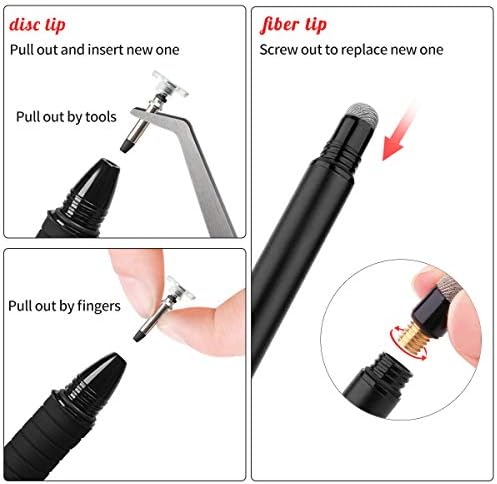 disc tip
Pull out and insert new one

Pull out by tools

Pull out by fingers

fiber tip
Screw out to replace new one