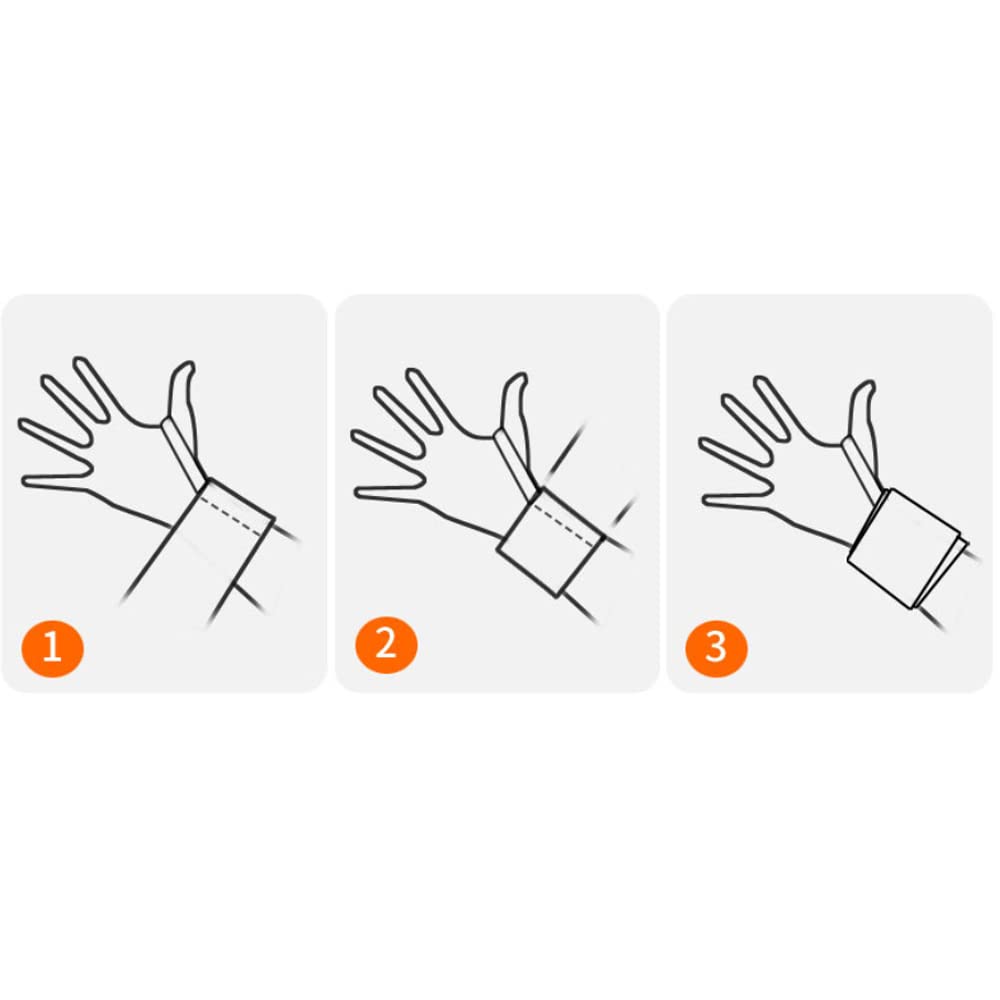 1

2

3