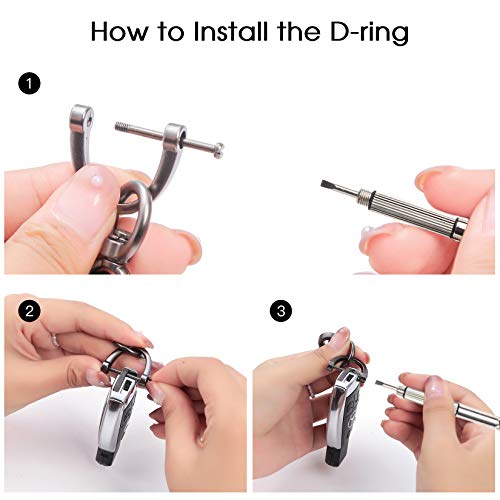 How to Install the D-ring

1

2

3