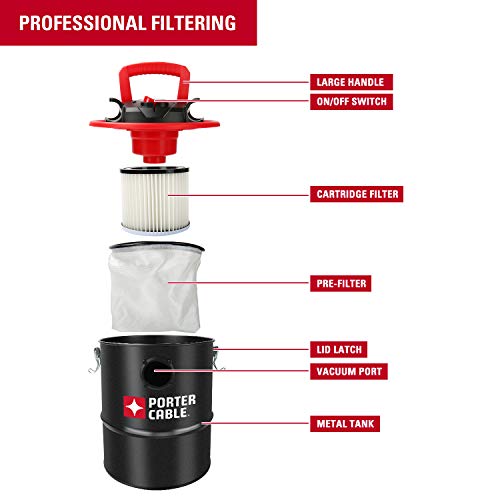 PROFESSIONAL FILTERING

LARGE HANDLE

ON/OFF SWITCH

CARTRIDGE FILTER

PRE-FILTER

LID LATCH

VACUUM PORT

PORTER CABLE.

METAL TANK