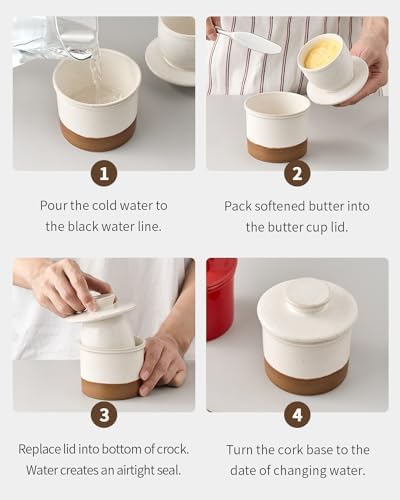 1

Pour the cold water to the black water line.

2

Pack softened butter into the butter cup lid.

3

Replace lid into bottom of crock. Water creates an airtight seal.

4

Turn the cork base to the date of changing water.