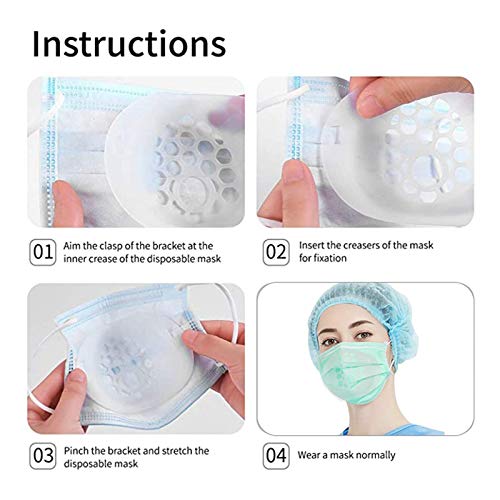 Instructions

01 Aim the clasp of the bracket at the inner crease of the disposable mask

02 Insert the creasers of the mask for fixation

03 Pinch the bracket and stretch the disposable mask

04 Wear a mask normally