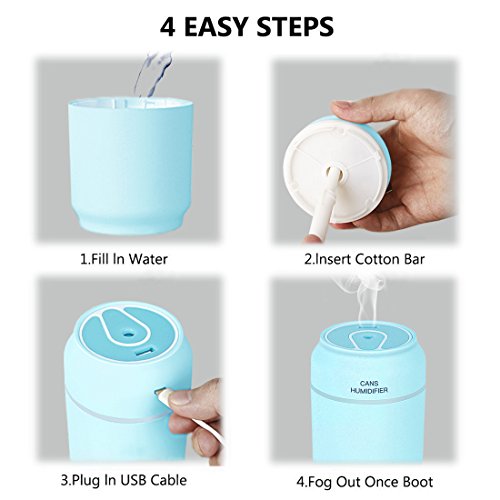 4 EASY STEPS

1.Fill In Water

2.Insert Cotton Bar

3.Plug In USB Cable

CANS HUMIDIFIER

4.Fog Out Once Boot