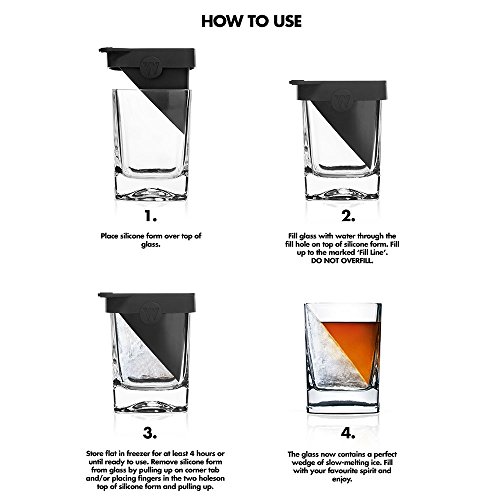 HOW TO USE

1.

Place silicone form over top of glass.

2.

Fill glass with water through the fill hole on top of silicone form. Fill up to the marked 'Fill Line'. DO NOT OVERFILL.

3.

Store flat in freezer for at least 4 hours or until ready to use. Remove silicone form from glass by pulling up on corner tab and/or placing fingers in the two holeson top of silicone form and pulling up.

4.

The glass now contains a perfect wedge of slow-melting ice. Fill with your favourite spirit and enjoy.