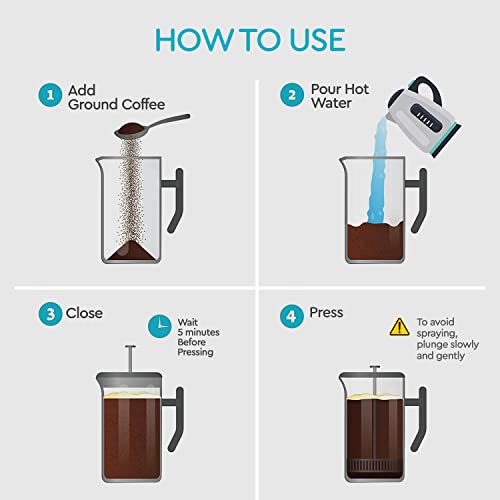 HOW TO USE

1 Add Ground Coffee

2 Pour Hot Water

3 Close

Wait 5 minutes Before Pressing

4 Press

To avoid spraying, plunge slowly and gently