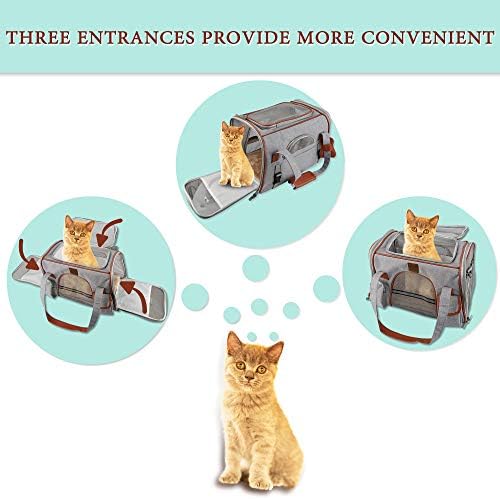 THREE ENTRANCES PROVIDE MORE CONVENIENT