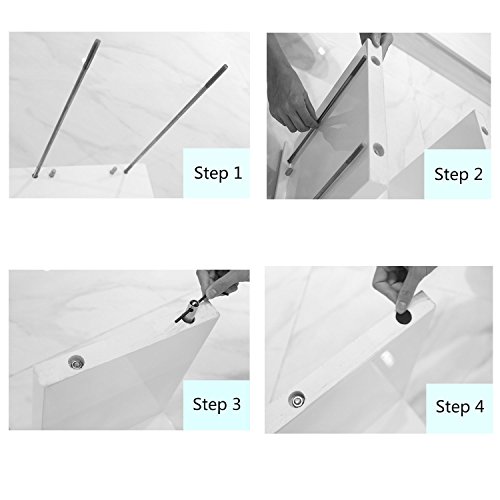 Step 1

Step 2

Step 3

Step 4