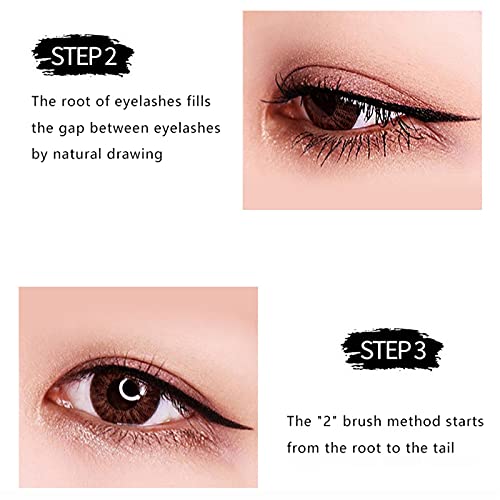 STEP 2

The root of eyelashes fills the gap between eyelashes by natural drawing

STEP 3

The "2" brush method starts from the root to the tail