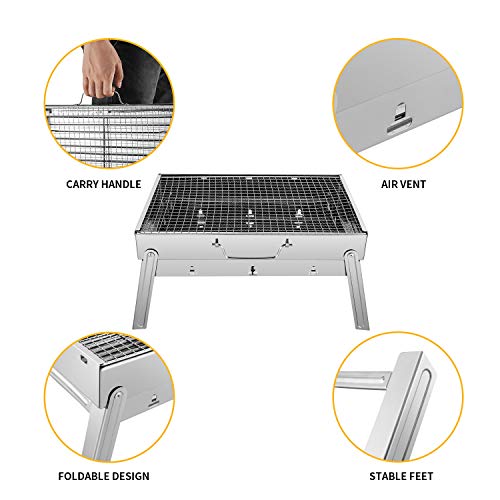 CARRY HANDLE

AIR VENT

FOLDABLE DESIGN

STABLE FEET