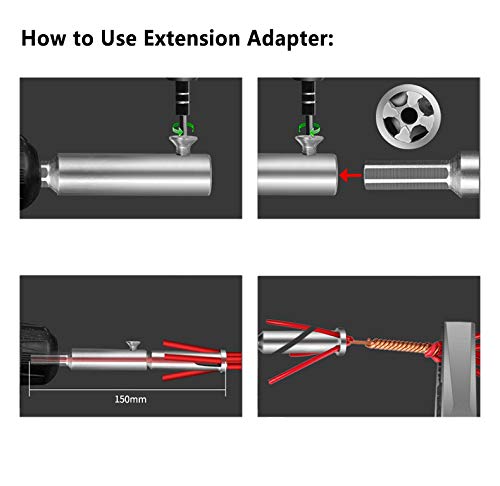 How to Use Extension Adapter:

150mm