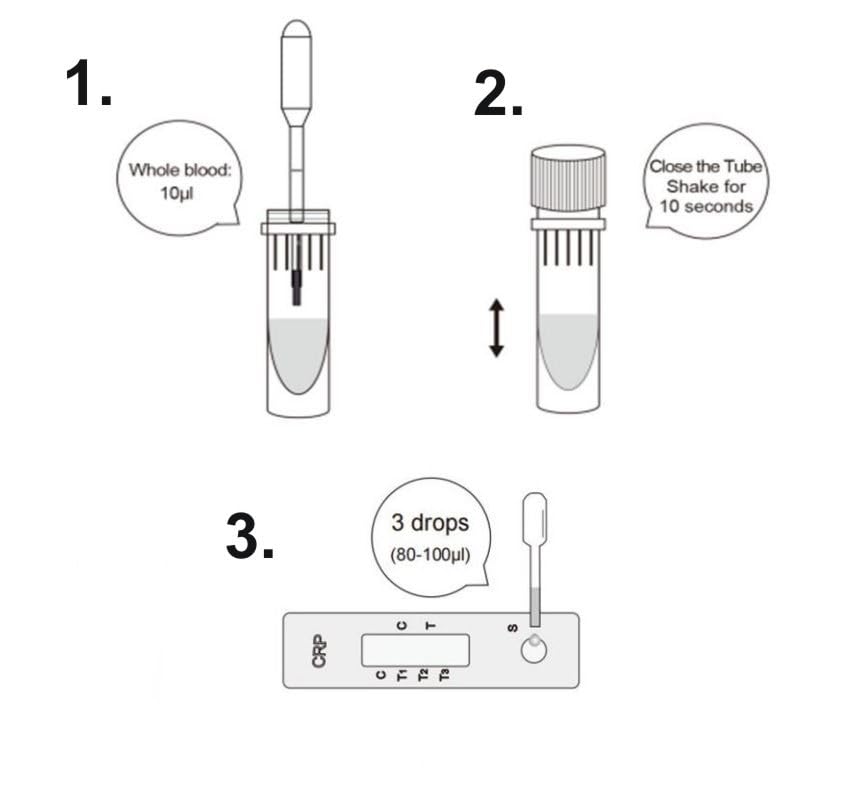 1.

Whole blood: 10µl

2.

Close the Tube Shake for 10 seconds

3.

3 drops (80-100µl)

CRP

C T

C T1 T2 T3

S