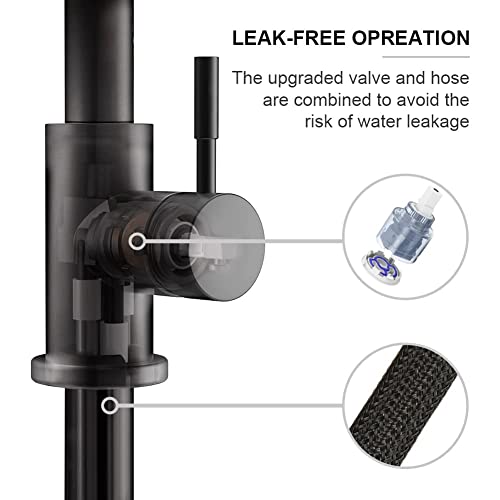 LEAK-FREE OPREATION

The upgraded valve and hose are combined to avoid the risk of water leakage