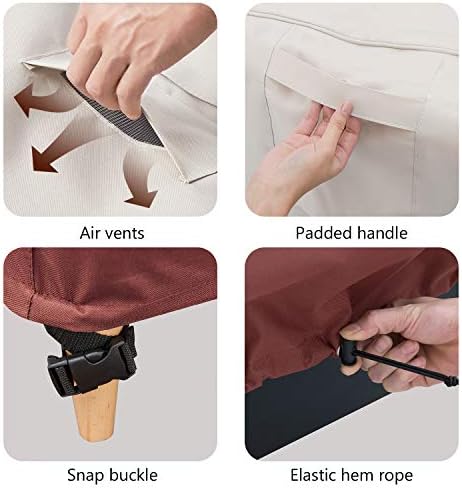 Air vents

Padded handle

Snap buckle

Elastic hem rope