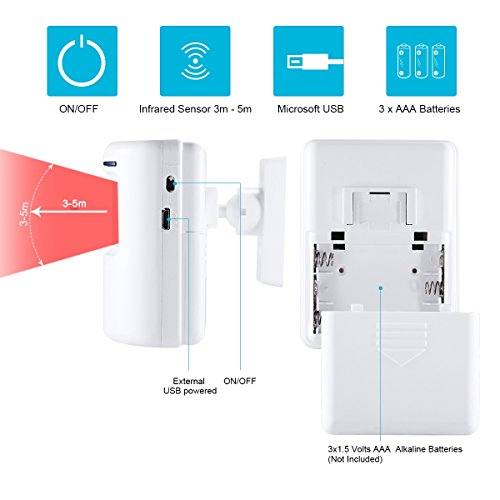 ON/OFF

Infrared Sensor 3m - 5m

Microsoft USB

3 x AAA Batteries

3-5m

3-5m

External USB powered

ON/OFF

3x1.5 Volts AAA Alkaline Batteries (Not Included)