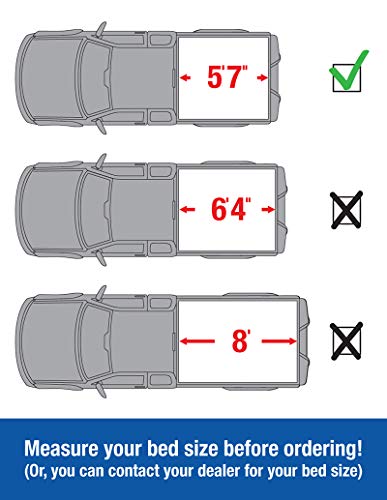 5'7"

6'4"

8'

Measure your bed size before ordering!
(Or, you can contact your dealer for your bed size)