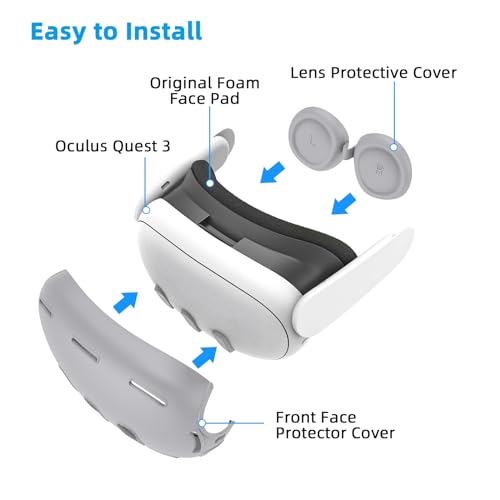 Easy to Install

Original Foam Face Pad

Lens Protective Cover

Oculus Quest 3

L

R

Front Face Protector Cover