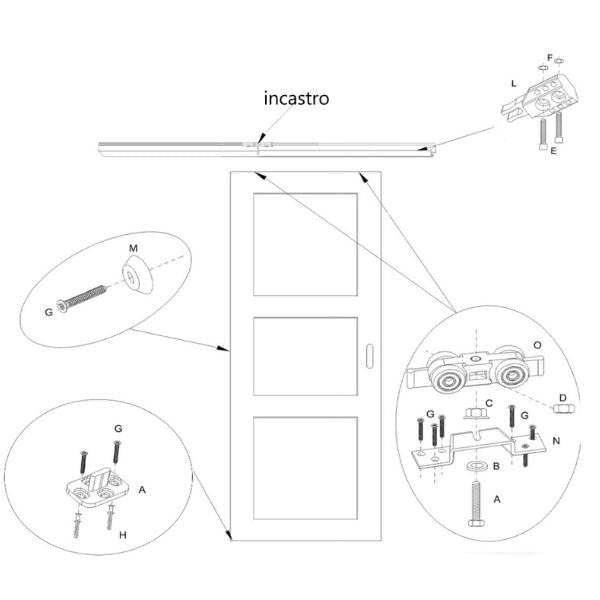 incastro

F
L
E

M
G

O
D
C
G
G
N
B
A

G
A
H