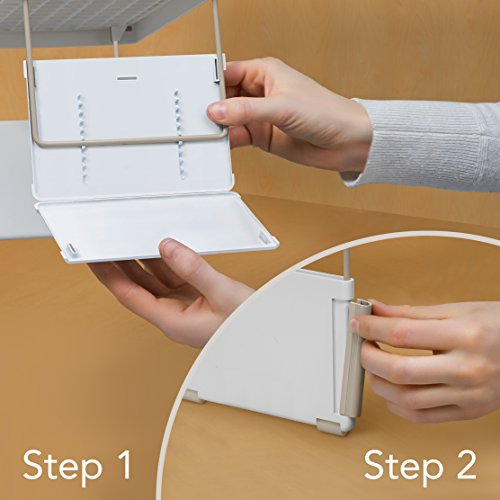 Step 1

Step 2