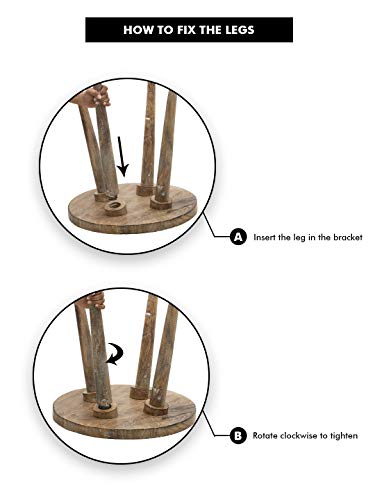 HOW TO FIX THE LEGS

A Insert the leg in the bracket

B Rotate clockwise to tighten