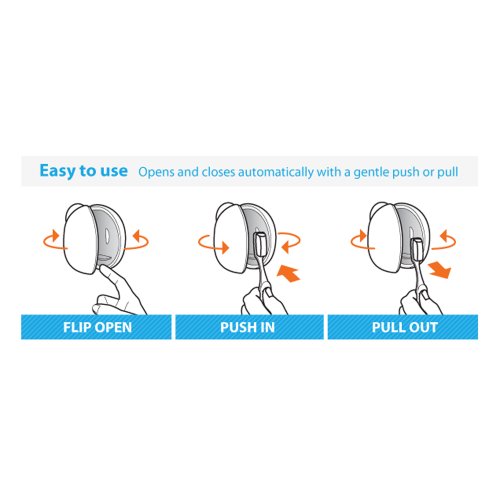 Easy to use Opens and closes automatically with a gentle push or pull

FLIP OPEN

PUSH IN

PULL OUT