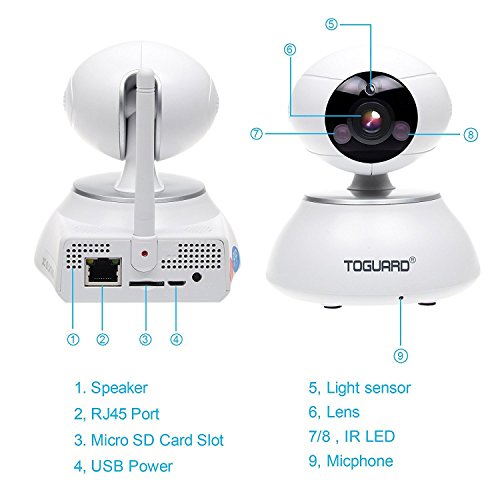 ⑤
⑥
⑦
⑧
TOGUARD®
①
②
③
④
⑨

1. Speaker
2, RJ45 Port
3. Micro SD Card Slot
4, USB Power

5, Light sensor
6, Lens
7/8 , IR LED
9, Micphone