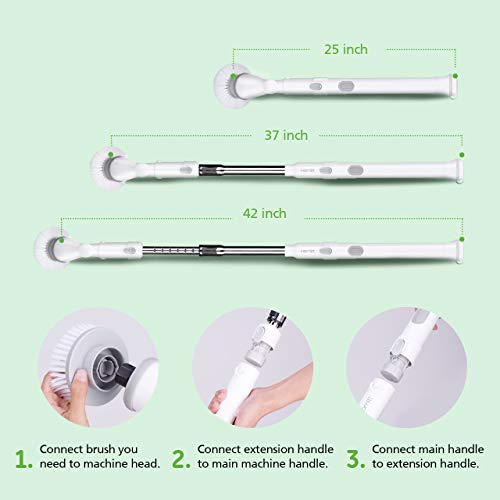 25 inch

37 inch

42 inch

1. Connect brush you need to machine head.

2. Connect extension handle to main machine handle.

3. Connect main handle to extension handle.