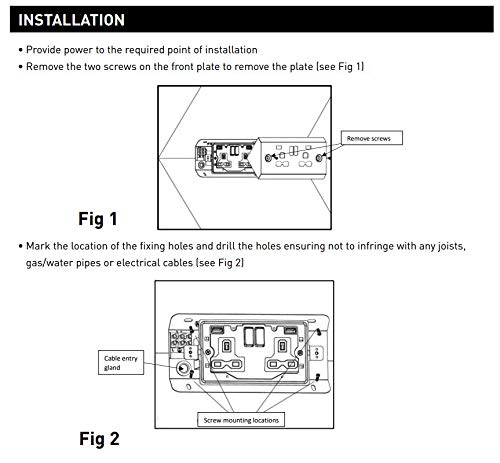 INSTALLATION

• Provide power to the required point of installation
• Remove the two screws on the front plate to remove the plate (see Fig 1)

Remove screws

Fig 1

• Mark the location of the fixing holes and drill the holes ensuring not to infringe with any joists, gas/water pipes or electrical cables (see Fig 2)

Cable entry gland

Screw mounting locations

Fig 2