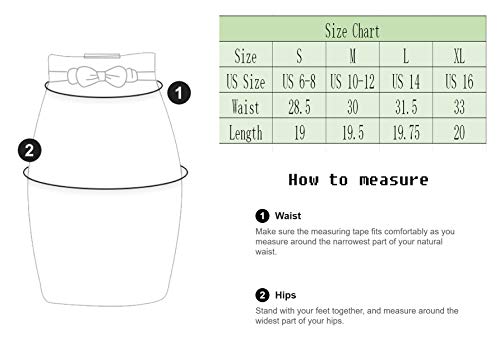 1

2

Size Chart

| Size | S | M | L | XL |
|---|---|---|---|---|
| US Size | US 6-8 | US 10-12 | US 14 | US 16 |
| Waist | 28.5 | 30 | 31.5 | 33 |
| Length | 19 | 19.5 | 19.75 | 20 |

How to measure

1 Waist

Make sure the measuring tape fits comfortably as you measure around the narrowest part of your natural waist.

2 Hips

Stand with your feet together, and measure around the widest part of your hips.