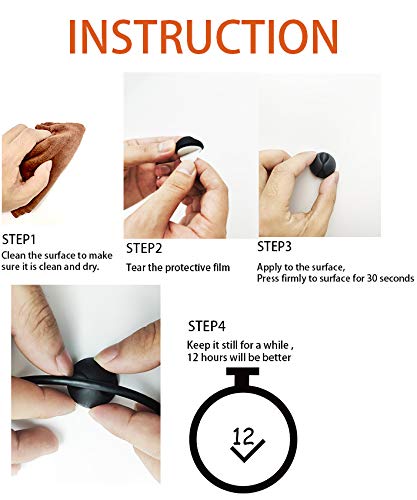 INSTRUCTION

STEP1
Clean the surface to make sure it is clean and dry.

STEP2
Tear the protective film

STEP3
Apply to the surface,
Press firmly to surface for 30 seconds

STEP4
Keep it still for a while ,
12 hours will be better

12