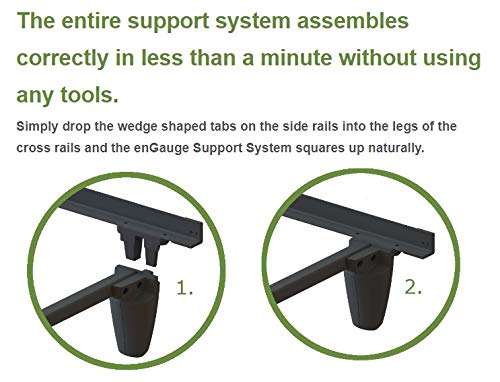 The entire support system assembles correctly in less than a minute without using any tools.

Simply drop the wedge shaped tabs on the side rails into the legs of the cross rails and the enGauge Support System squares up naturally.

1.

2.