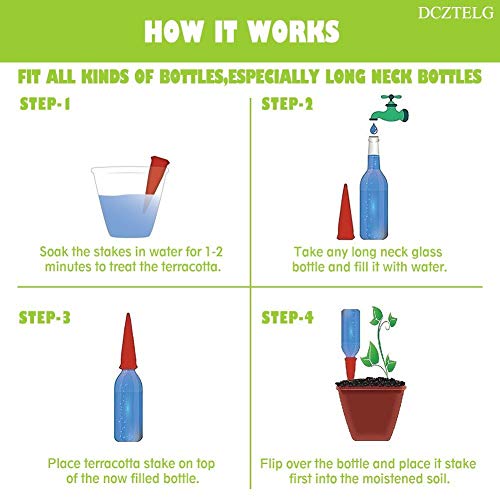 DCZTELG

HOW IT WORKS

FIT ALL KINDS OF BOTTLES,ESPECIALLY LONG NECK BOTTLES

STEP-1

Soak the stakes in water for 1-2 minutes to treat the terracotta.

STEP-2

Take any long neck glass bottle and fill it with water.

STEP-3

Place terracotta stake on top of the now filled bottle.

STEP-4

Flip over the bottle and place it stake first into the moistened soil.