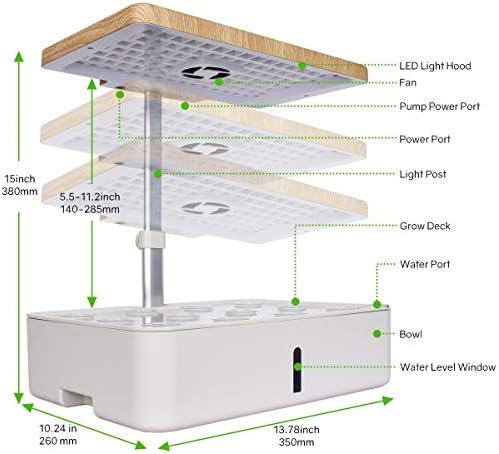 LED Light Hood
Fan
Pump Power Port
Power Port
Light Post
Grow Deck
Water Port
Bowl
Water Level Window

15inch
380mm

5.5-11.2inch
140-285mm

10.24 in
260 mm

13.78inch
350mm