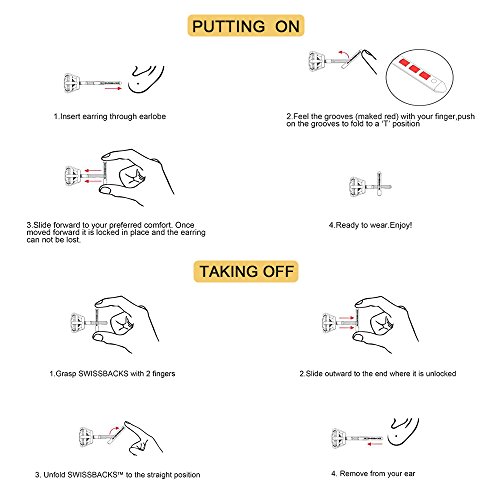 PUTTING ON

1.Insert earring through earlobe

2.Feel the grooves (maked red) with your finger,push on the grooves to fold to a 'T' position

3.Slide forward to your preferred comfort. Once moved forward it is locked in place and the earring can not be lost.

4.Ready to wear.Enjoy!

TAKING OFF

1.Grasp SWISSBACKS with 2 fingers

2.Slide outward to the end where it is unlocked

3. Unfold SWISSBACKS™ to the straight position

4. Remove from your ear