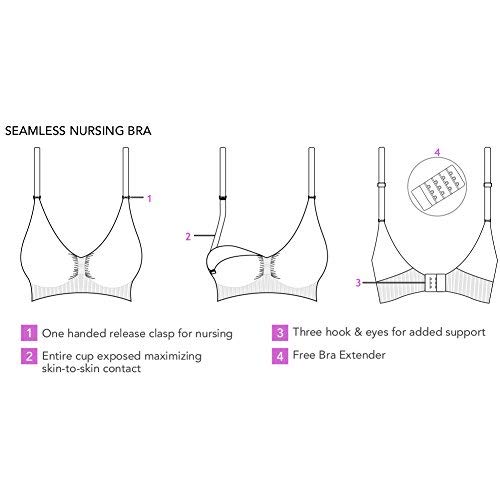 SEAMLESS NURSING BRA

1

2

4

3

1 One handed release clasp for nursing

2 Entire cup exposed maximizing skin-to-skin contact

3 Three hook & eyes for added support

4 Free Bra Extender