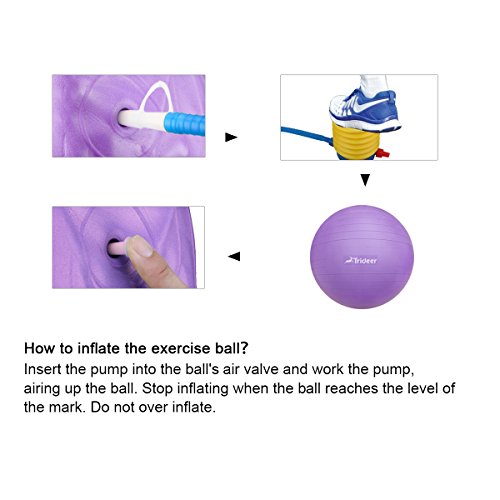 Trideer

How to inflate the exercise ball?

Insert the pump into the ball's air valve and work the pump, airing up the ball. Stop inflating when the ball reaches the level of the mark. Do not over inflate.