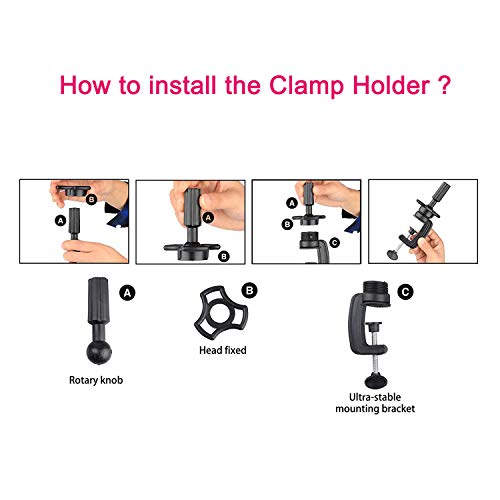 How to install the Clamp Holder ?

B
A

A
B

A
B
C

A
Rotary knob

B
Head fixed

C
Ultra-stable mounting bracket