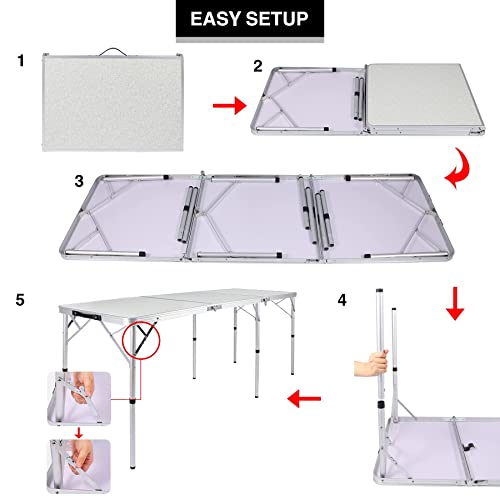 EASY SETUP

1

2

3

5

4