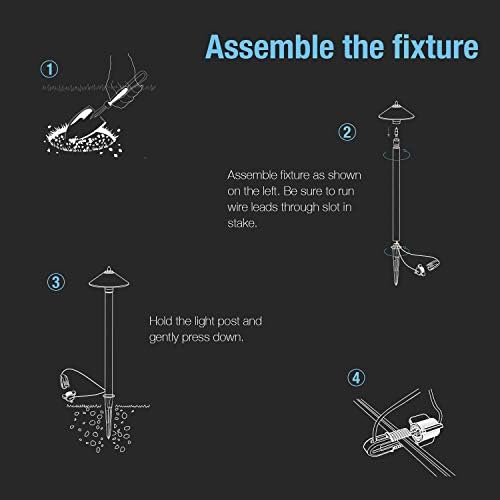 Assemble the fixture

①

②

Assemble fixture as shown on the left. Be sure to run wire leads through slot in stake.

③

Hold the light post and gently press down.

④