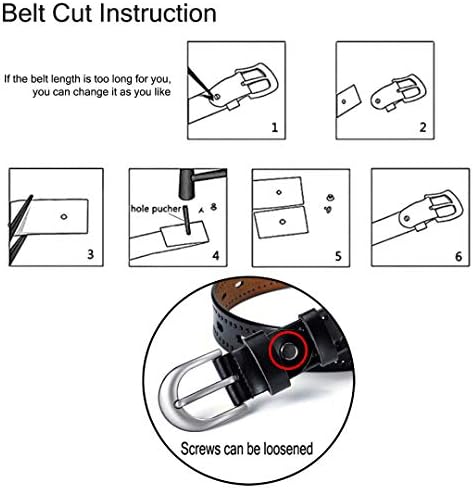 Belt Cut Instruction

If the belt length is too long for you, you can change it as you like

1

2

3

hole pucher

4

5

6

Screws can be loosened