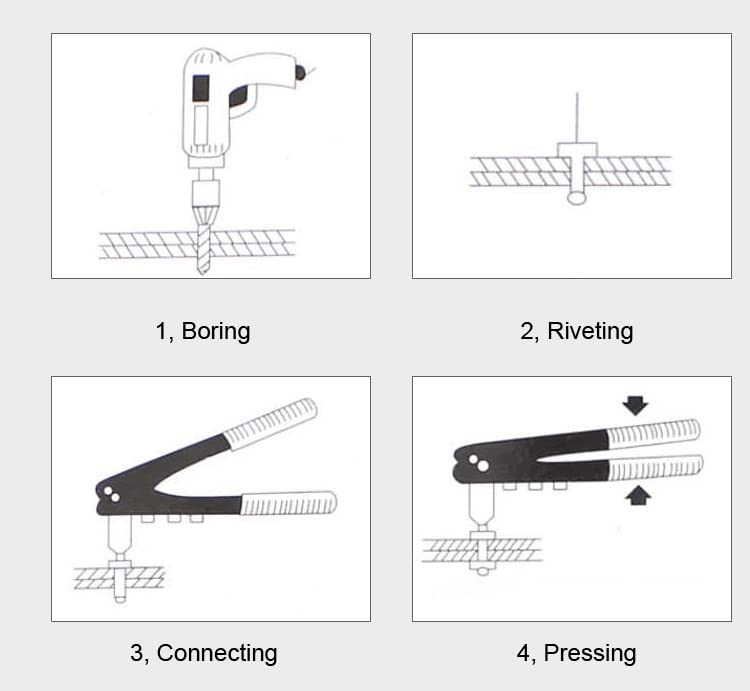 1, Boring

2, Riveting

3, Connecting

4, Pressing