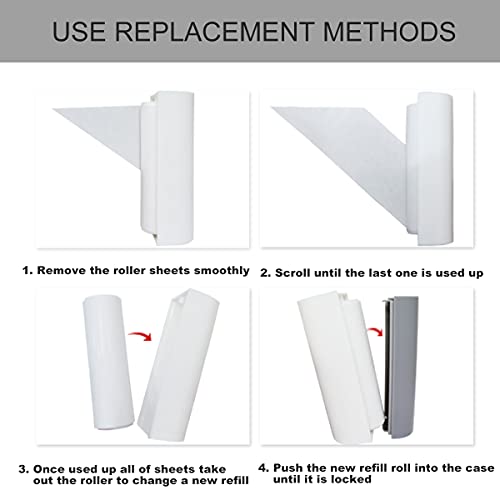 USE REPLACEMENT METHODS

1. Remove the roller sheets smoothly

2. Scroll until the last one is used up

3. Once used up all of sheets take out the roller to change a new refill

4. Push the new refill roll into the case until it is locked