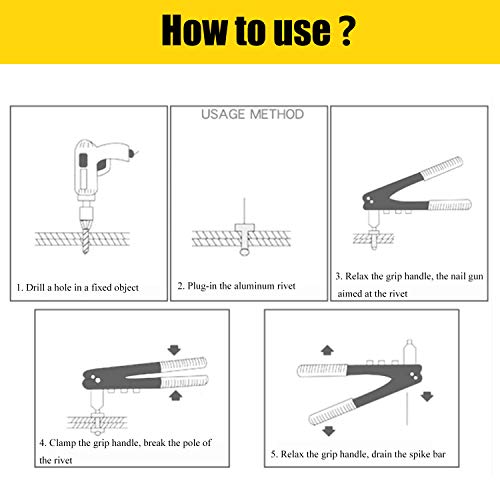 How to use ?

USAGE METHOD

1. Drill a hole in a fixed object

2. Plug-in the aluminum rivet

3. Relax the grip handle, the nail gun aimed at the rivet

4. Clamp the grip handle, break the pole of the rivet

5. Relax the grip handle, drain the spike bar